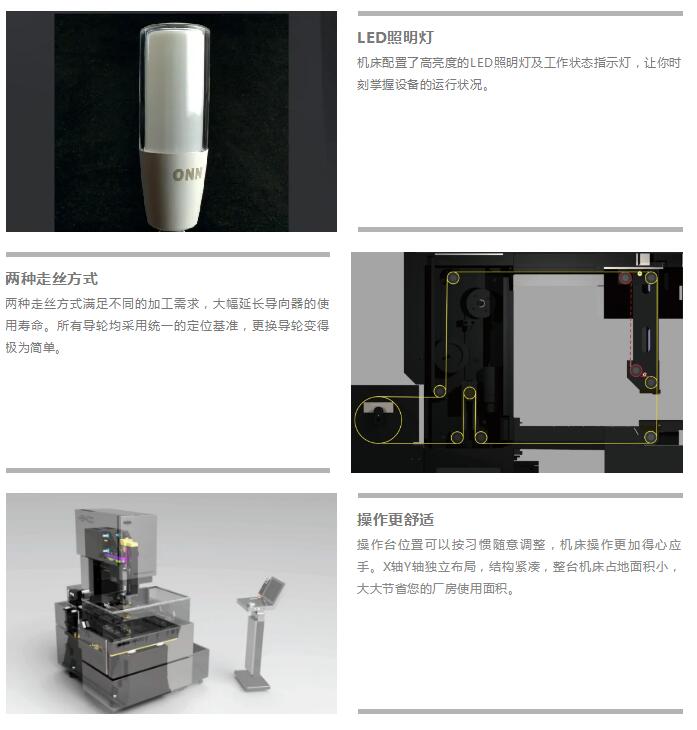 ONN

LED照明灯

机床配置了高亮度的LED照明灯及工作状态指示灯，让你时刻掌握设备的运行状况。

两种走丝方式

两种走丝方式满足不同的加工需求，大幅延长导向器的使用寿命。所有导轮均采用统一的定位基准，更换导轮变得极为简单。

操作更舒适

操作台位置可以按习惯随意调整，机床操作更加得心应手。X轴Y轴独立布局，结构紧凑，整台机床占地面积小，大大节省您的厂房使用面积。